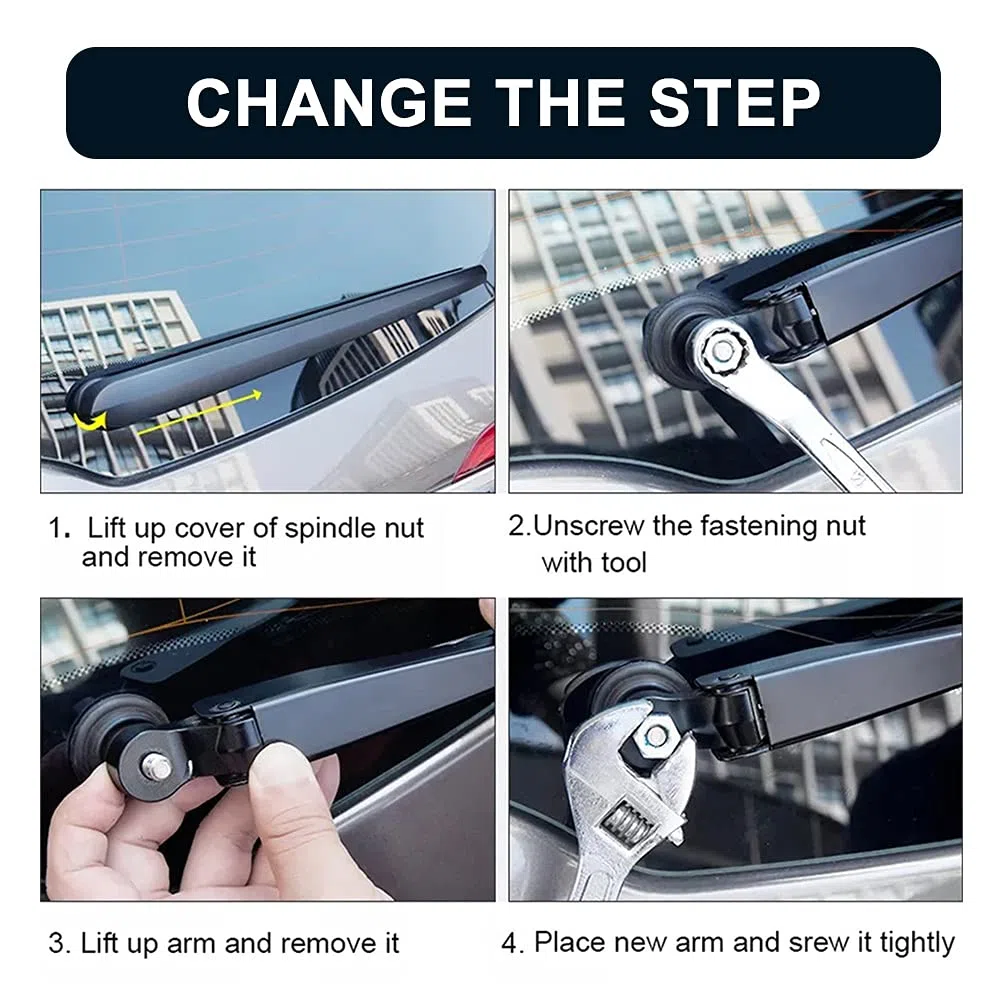 CHANGE THE STEP

1. Lift up cover of spindle nut and remove it

2.Unscrew the fastening nut with tool

3. Lift up arm and remove it

4. Place new arm and srew it tightly